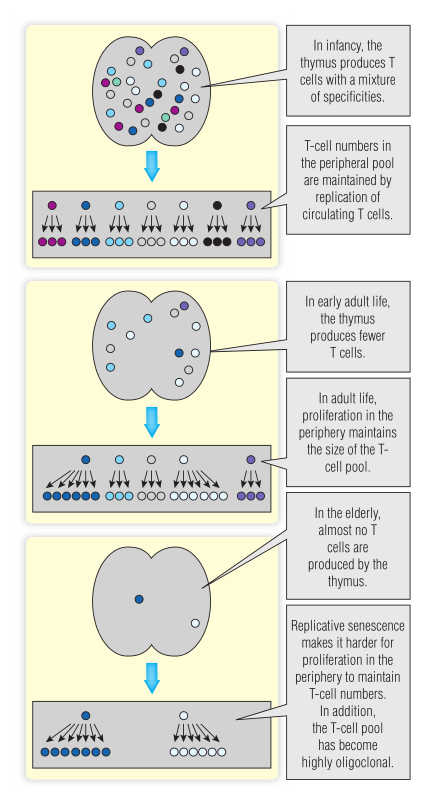 In infancy, the thymus produces T cells with a mixture of specificities.

T-cell numbers in the peripheral pool are maintained by replication of circulating T cells.

In early adult life, the thymus produces fewer T cells.

In adult life, proliferation in the periphery maintains the size of the T-cell pool.

In the elderly, almost no T cells are produced by the thymus.

Replicative senescence makes it harder for proliferation in the periphery to maintain T-cell numbers. In addition, the T-cell pool has become highly oligoclonal.